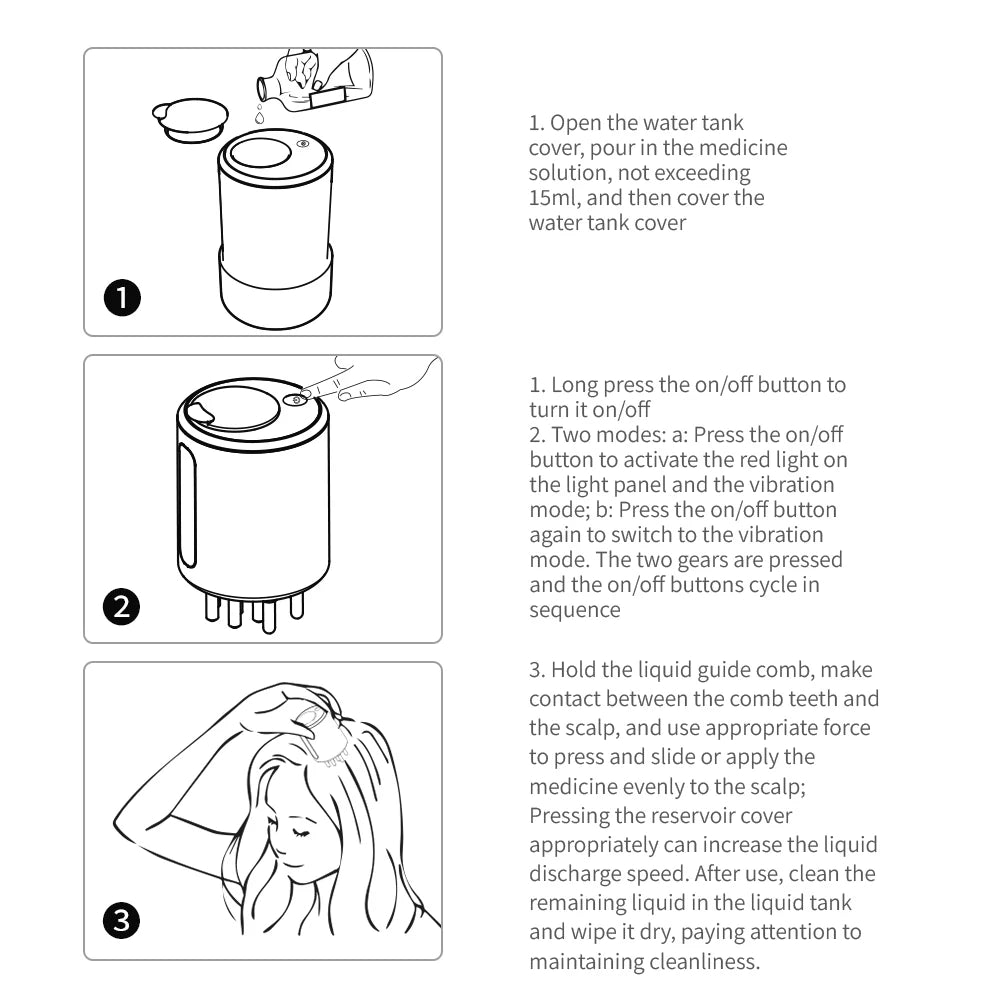 1

1. Open the water tank cover, pour in the medicine solution, not exceeding 15ml, and then cover the water tank cover

2

1. Long press the on/off button to turn it on/off
2. Two modes: a: Press the on/off button to activate the red light on the light panel and the vibration mode; b: Press the on/off button again to switch to the vibration mode. The two gears are pressed and the on/off buttons cycle in sequence

3

3. Hold the liquid guide comb, make contact between the comb teeth and the scalp, and use appropriate force to press and slide or apply the medicine evenly to the scalp; Pressing the reservoir cover appropriately can increase the liquid discharge speed. After use, clean the remaining liquid in the liquid tank and wipe it dry, paying attention to maintaining cleanliness.